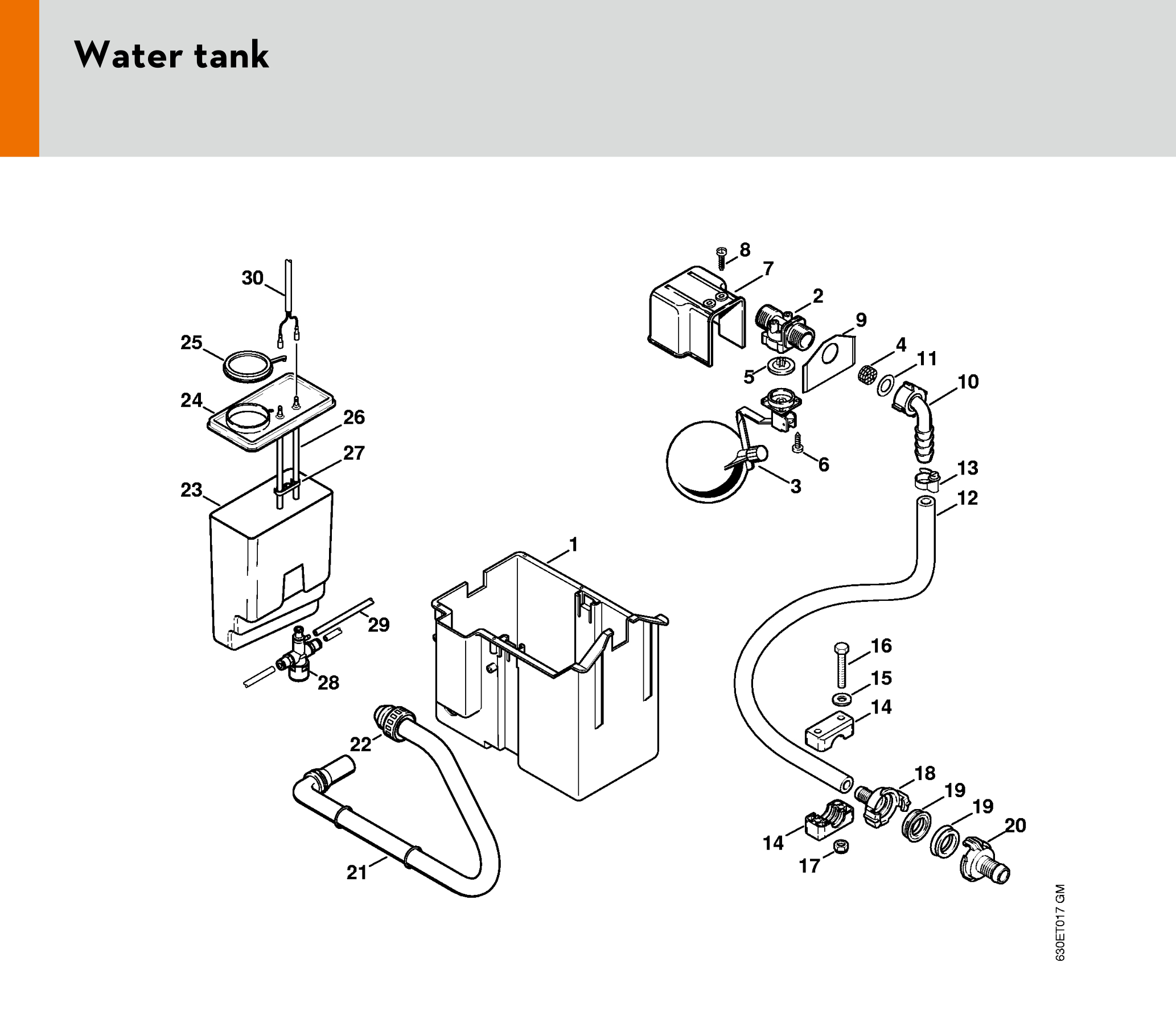 Water tank

30
25
24
26
27
23
29
28
22
21
1
8
7
2
9
4
11
10
5
6
3
13
12
16
15
14
18
19
19
20
14
17

630ET017 GM